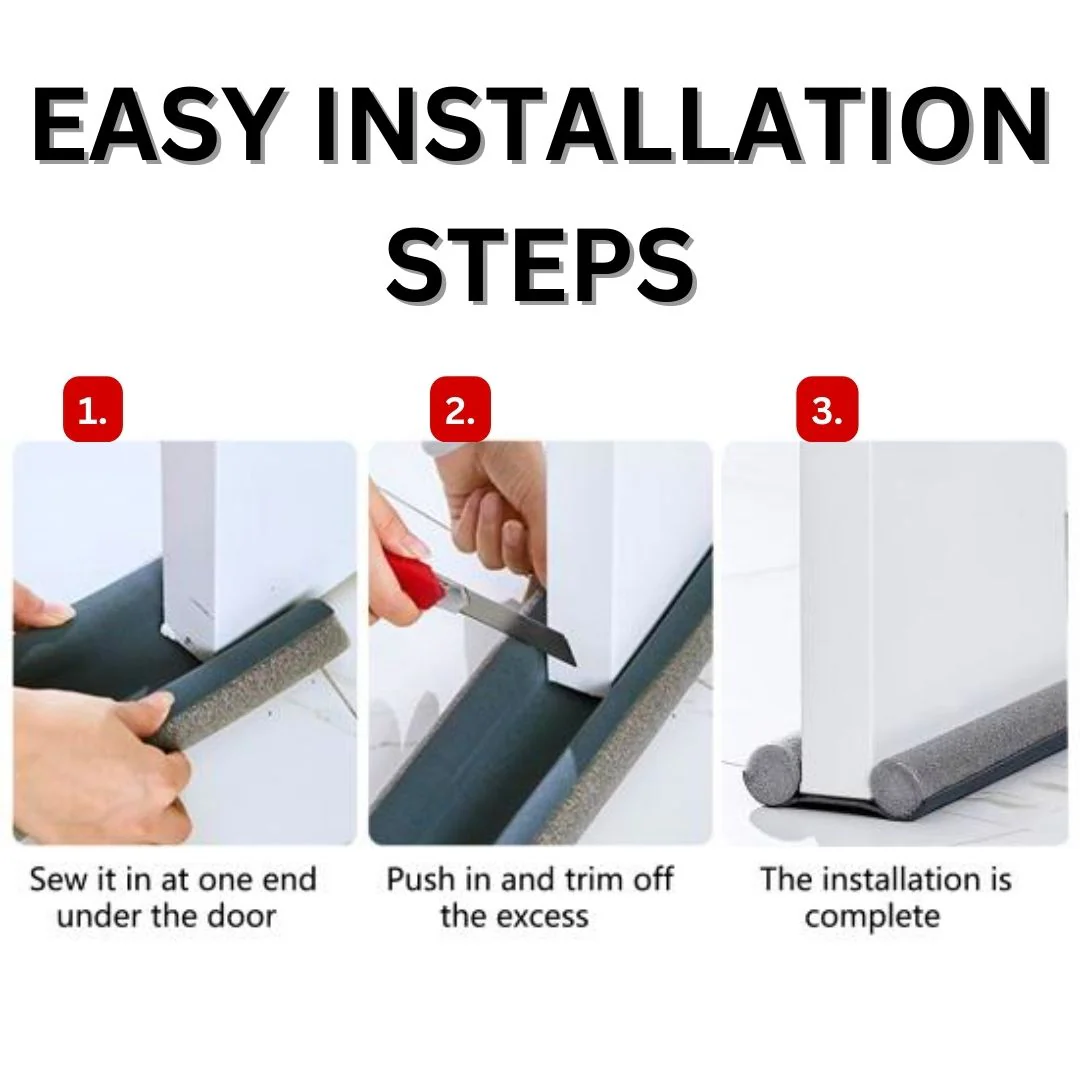 EASY INSTALLATION STEPS

1.

Sew it in at one end under the door

2.

Push in and trim off the excess

3.

The installation is complete