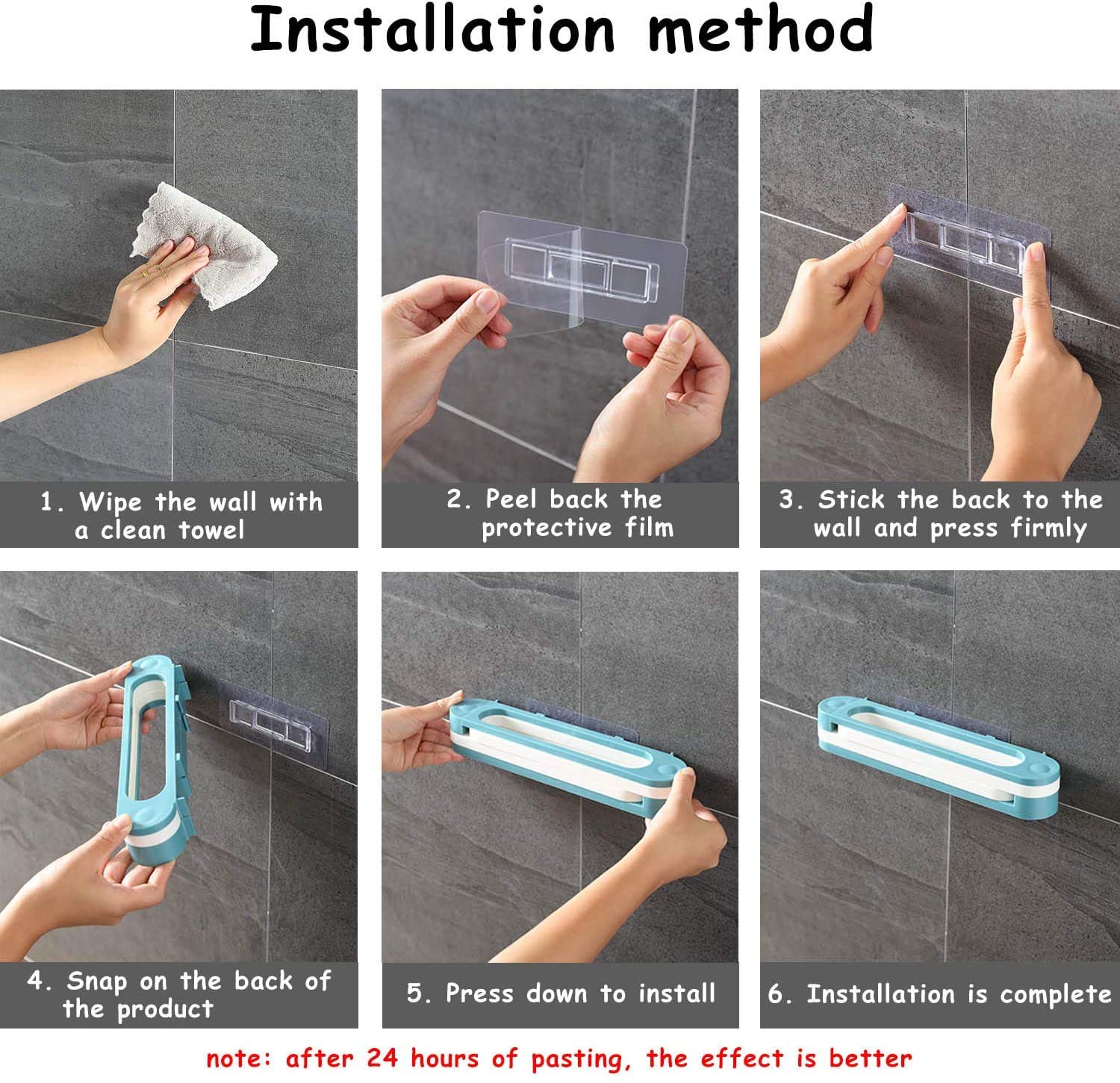 Installation method

1. Wipe the wall with a clean towel

2. Peel back the protective film

3. Stick the back to the wall and press firmly

4. Snap on the back of the product

5. Press down to install

6. Installation is complete

note: after 24 hours of pasting, the effect is better