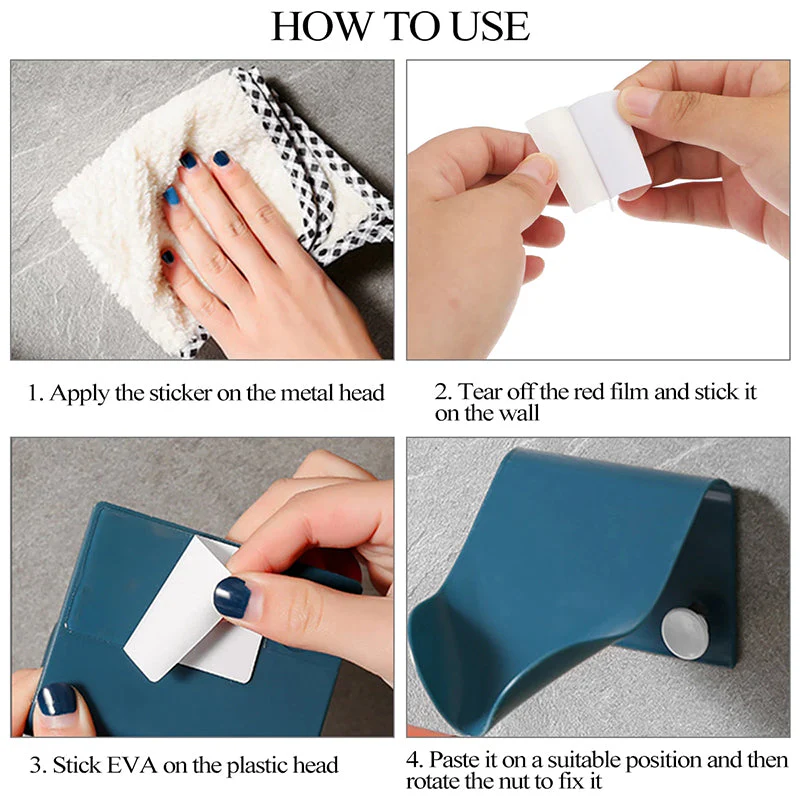 HOW TO USE

1. Apply the sticker on the metal head

2. Tear off the red film and stick it on the wall

3. Stick EVA on the plastic head

4. Paste it on a suitable position and then rotate the nut to fix it